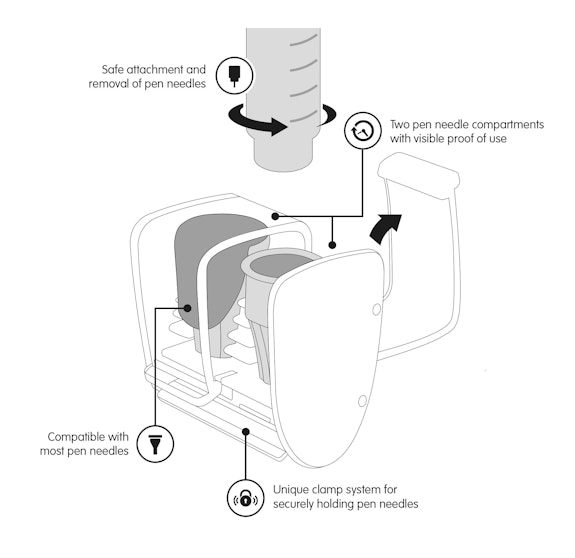 Safe attachment and removal of pen needles

Two pen needle compartments with visible proof of use

Compatible with most pen needles

Unique clamp system for securely holding pen needles